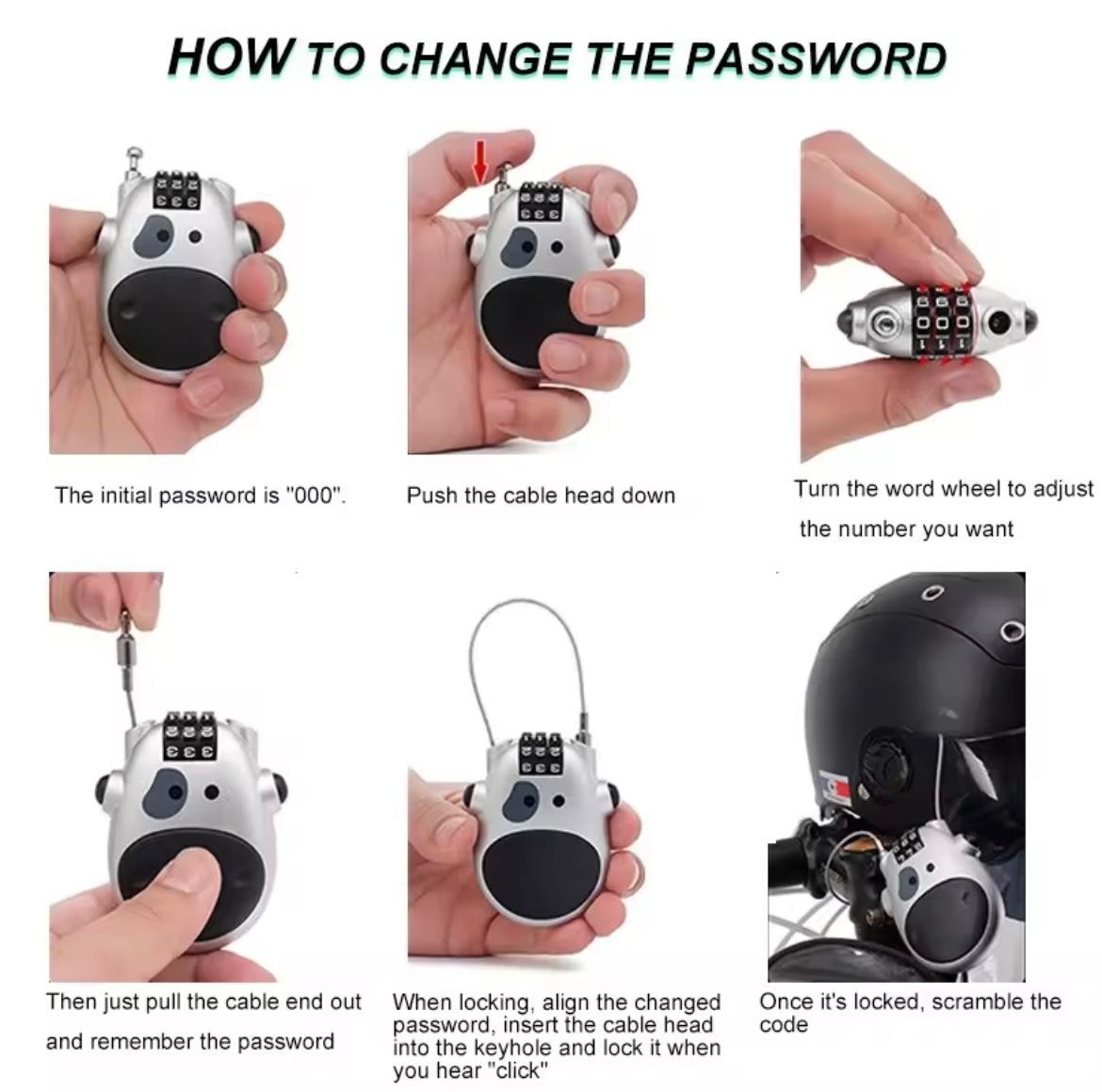 HOW TO CHANGE THE PASSWORD

The initial password is "000".

Push the cable head down

Turn the word wheel to adjust the number you want

Then just pull the cable end out and remember the password

When locking, align the changed password, insert the cable head into the keyhole and lock it when you hear "click"

Once it's locked, scramble the code