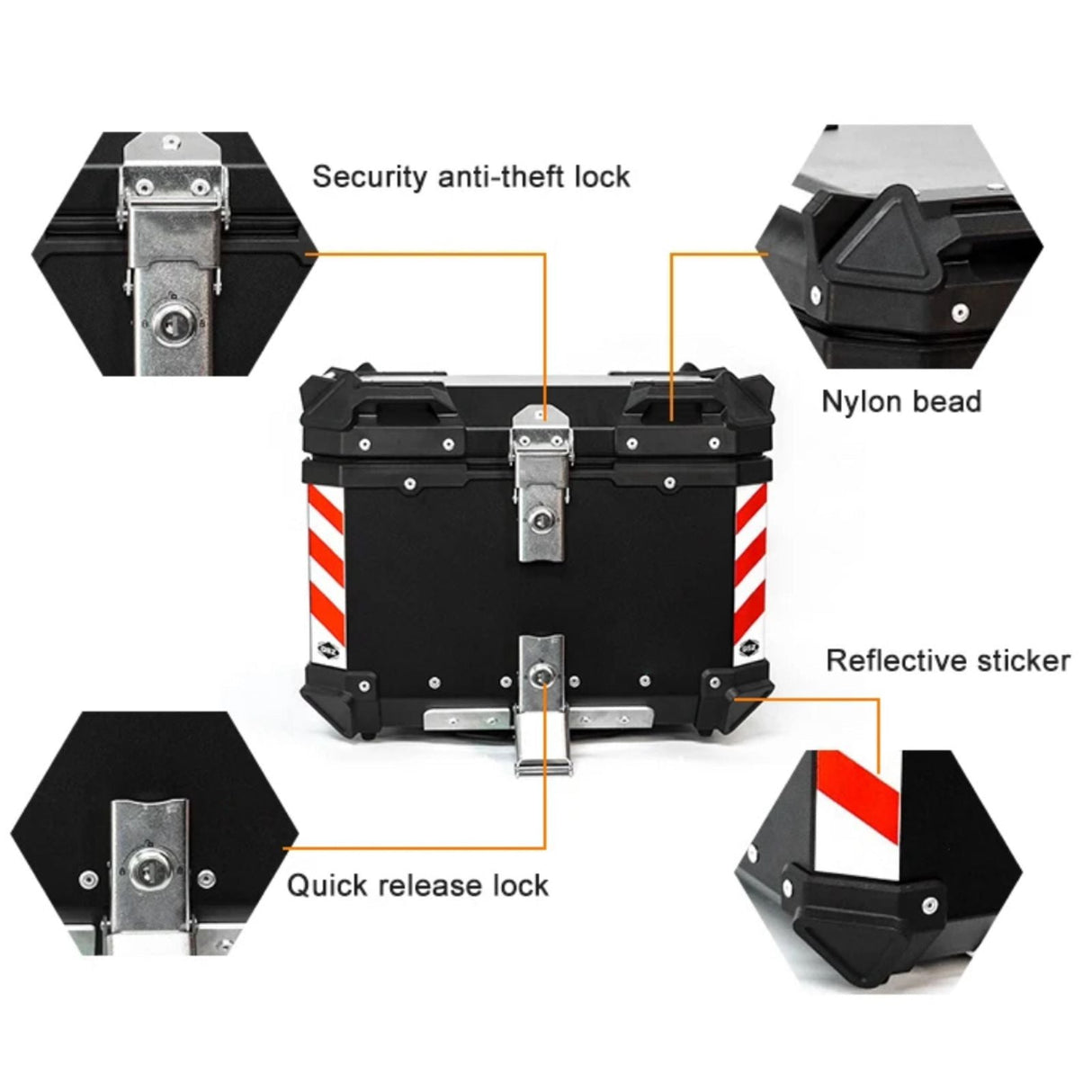 Security anti-theft lock

Nylon bead

Reflective sticker

Quick release lock